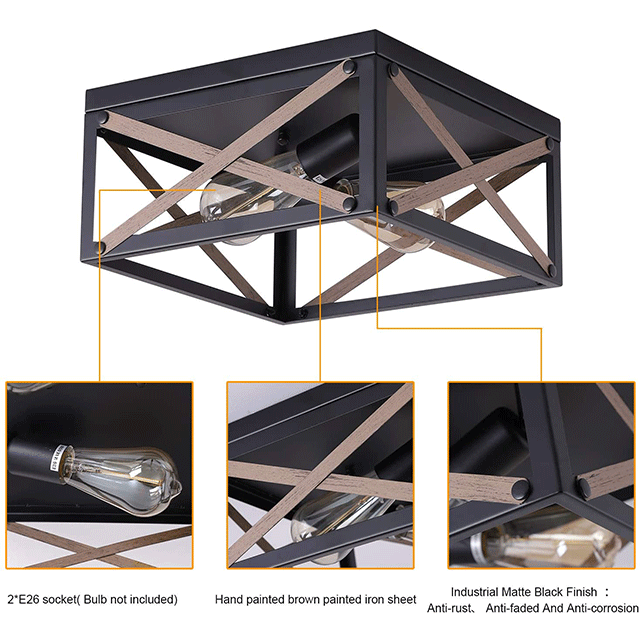 2*E26 socket( Bulb not included)

Hand painted brown painted iron sheet

Industrial Matte Black Finish ：
Anti-rust、 Anti-faded And Anti-corrosion