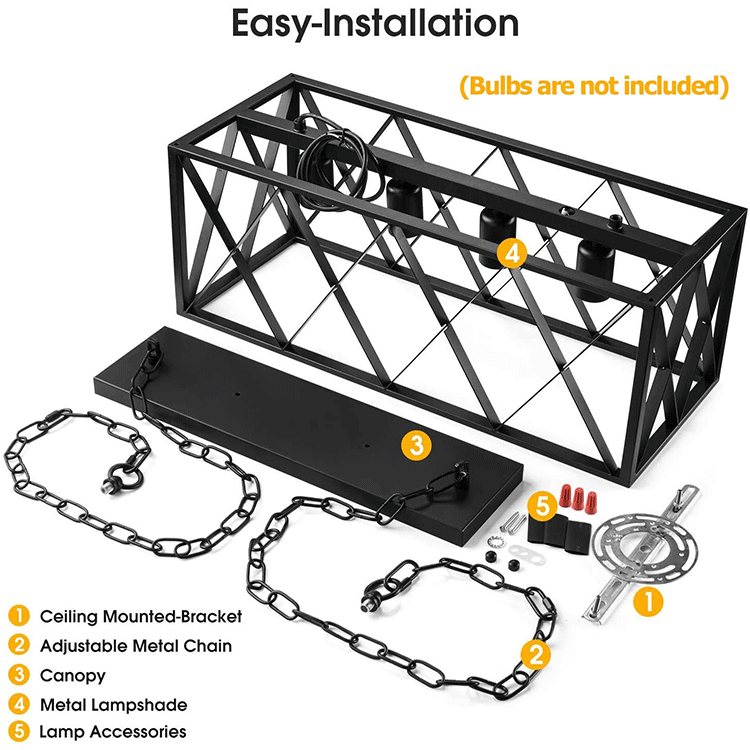 Easy-Installation

(Bulbs are not included)

4

3

5

1

2

1 Ceiling Mounted-Bracket
2 Adjustable Metal Chain
3 Canopy
4 Metal Lampshade
5 Lamp Accessories