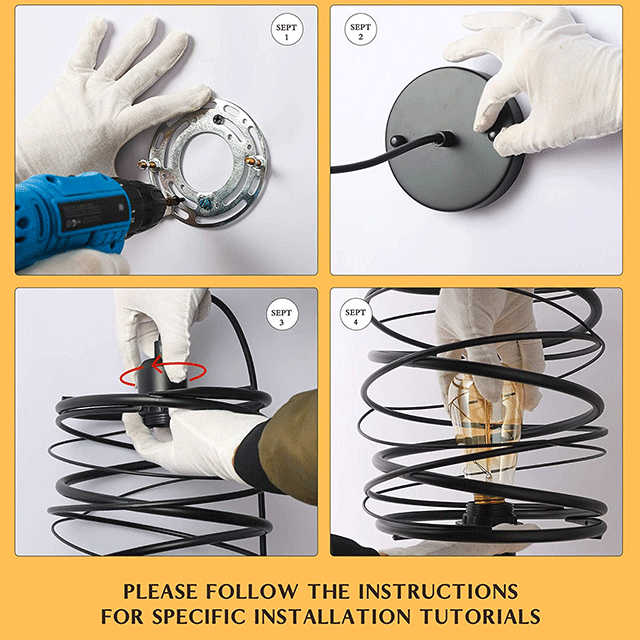 SEPT 1

SEPT 2

SEPT 3

SEPT 4

PLEASE FOLLOW THE INSTRUCTIONS FOR SPECIFIC INSTALLATION TUTORIALS